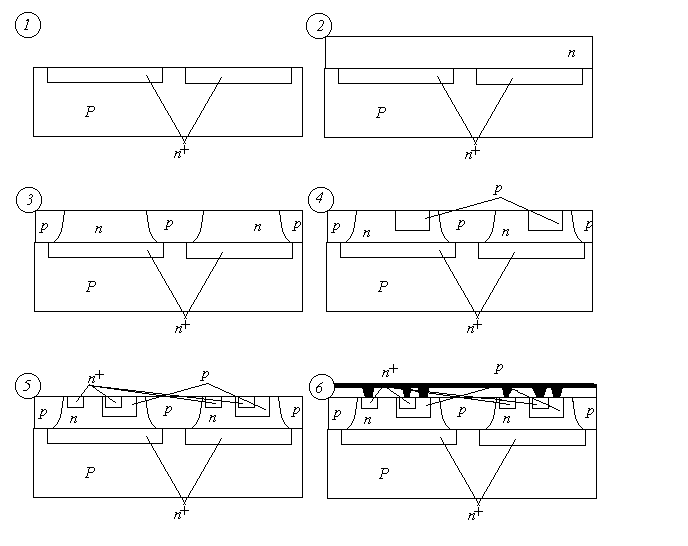 1

P

$n^+$

2

n

P

$n^+$

3

p n p n p

P

$n^+$

4

p

p n p n p

P

$n^+$

5

$n^+$ p

p n p n p

P

$n^+$

6

$n^+$ p

p n p n p

P

$n^+$